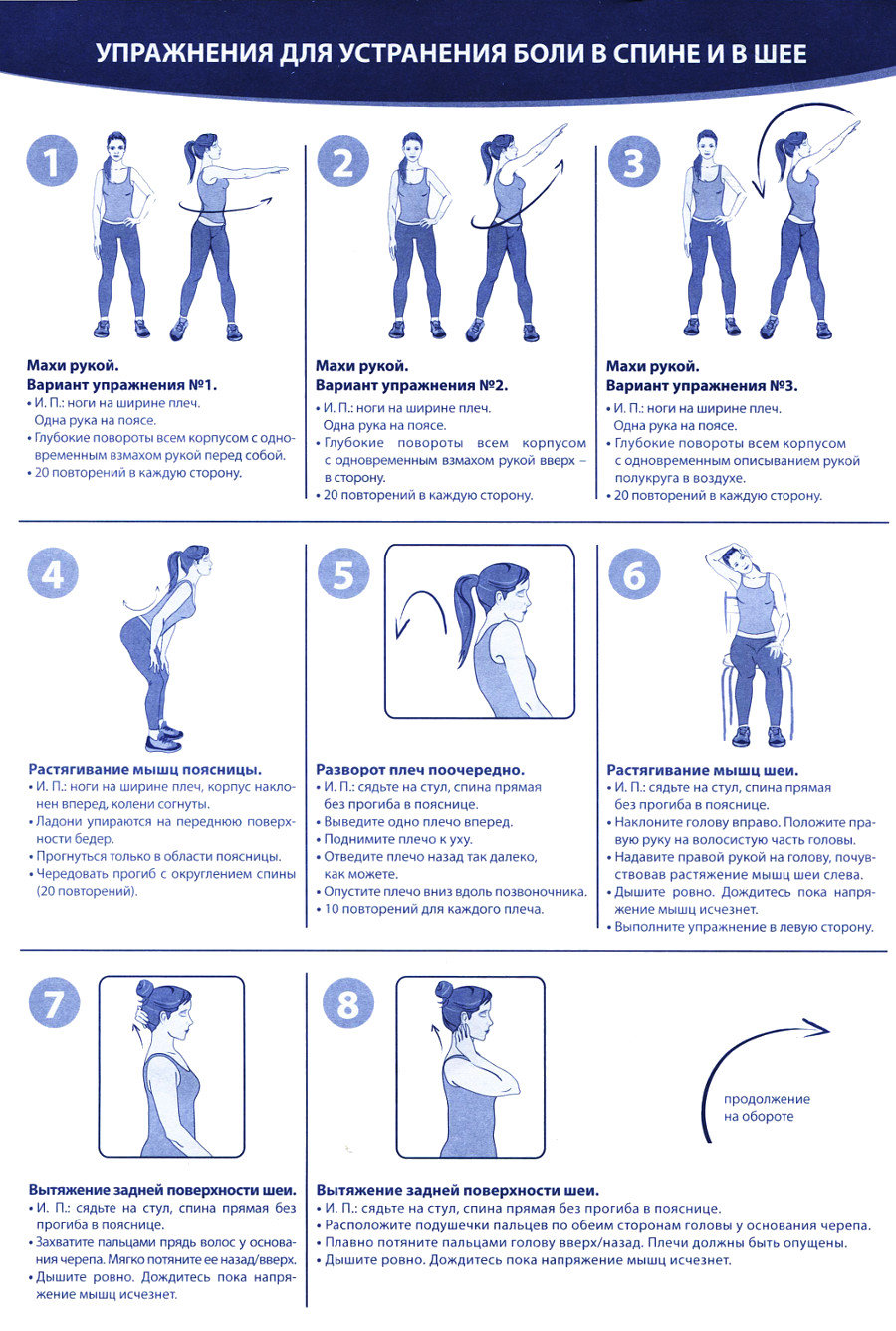 УПРАЖНЕНИЯ ДЛЯ УСТРАНЕНИЯ БОЛИ В СПИНЕ И В ШЕЕ

1

Махи рукой.
Вариант упражнения №1.
• И. П.: ноги на ширине плеч. Одна рука на поясе.
• Глубокие повороты всем корпусом с одновременным взмахом рукой перед собой.
• 20 повторений в каждую сторону.

2

Махи рукой.
Вариант упражнения №2.
• И. П.: ноги на ширине плеч. Одна рука на поясе.
• Глубокие повороты всем корпусом с одновременным взмахом рукой вверх – в сторону.
• 20 повторений в каждую сторону.

3

Махи рукой.
Вариант упражнения №3.
• И. П.: ноги на ширине плеч. Одна рука на поясе.
• Глубокие повороты всем корпусом с одновременным описыванием рукой полукруга в воздухе.
• 20 повторений в каждую сторону.

4

Растягивание мышц поясницы.
• И. П.: ноги на ширине плеч, корпус наклонен вперед, колени согнуты.
• Ладони упираются на переднюю поверхности бедер.
• Прогнуться только в области поясницы.
• Чередовать прогиб с округлением спины (20 повторений).

5

Разворот плеч поочередно.
• И. П.: сядьте на стул, спина прямая без прогиба в пояснице.
• Выведите одно плечо вперед.
• Поднимите плечо к уху.
• Отведите плечо назад так далеко, как можете.
• Опустите плечо вниз вдоль позвоночника.
• 10 повторений для каждого плеча.

6

Растягивание мышц шеи.
• И. П.: сядьте на стул, спина прямая без прогиба в пояснице.
• Наклоните голову вправо. Положите правую руку на волосистую часть головы.
• Надавите правой рукой на голову, почувствовав растяжение мышц шеи слева.
• Дышите ровно. Дождитесь пока напряжение мышц исчезнет.
• Выполните упражнение в левую сторону.

7

Вытяжение задней поверхности шеи.
• И. П.: сядьте на стул, спина прямая без прогиба в пояснице.
• Захватите пальцами прядь волос у основания черепа. Мягко потяните ее назад/вверх.
• Дышите ровно. Дождитесь пока напряжение мышц исчезнет.

8

Вытяжение задней поверхности шеи.
• И. П.: сядьте на стул, спина прямая без прогиба в пояснице.
• Расположите подушечки пальцев по обеим сторонам головы у основания черепа.
• Плавно потяните пальцами голову вверх/назад. Плечи должны быть опущены.
• Дышите ровно. Дождитесь пока напряжение мышц исчезнет.

продолжение на обороте